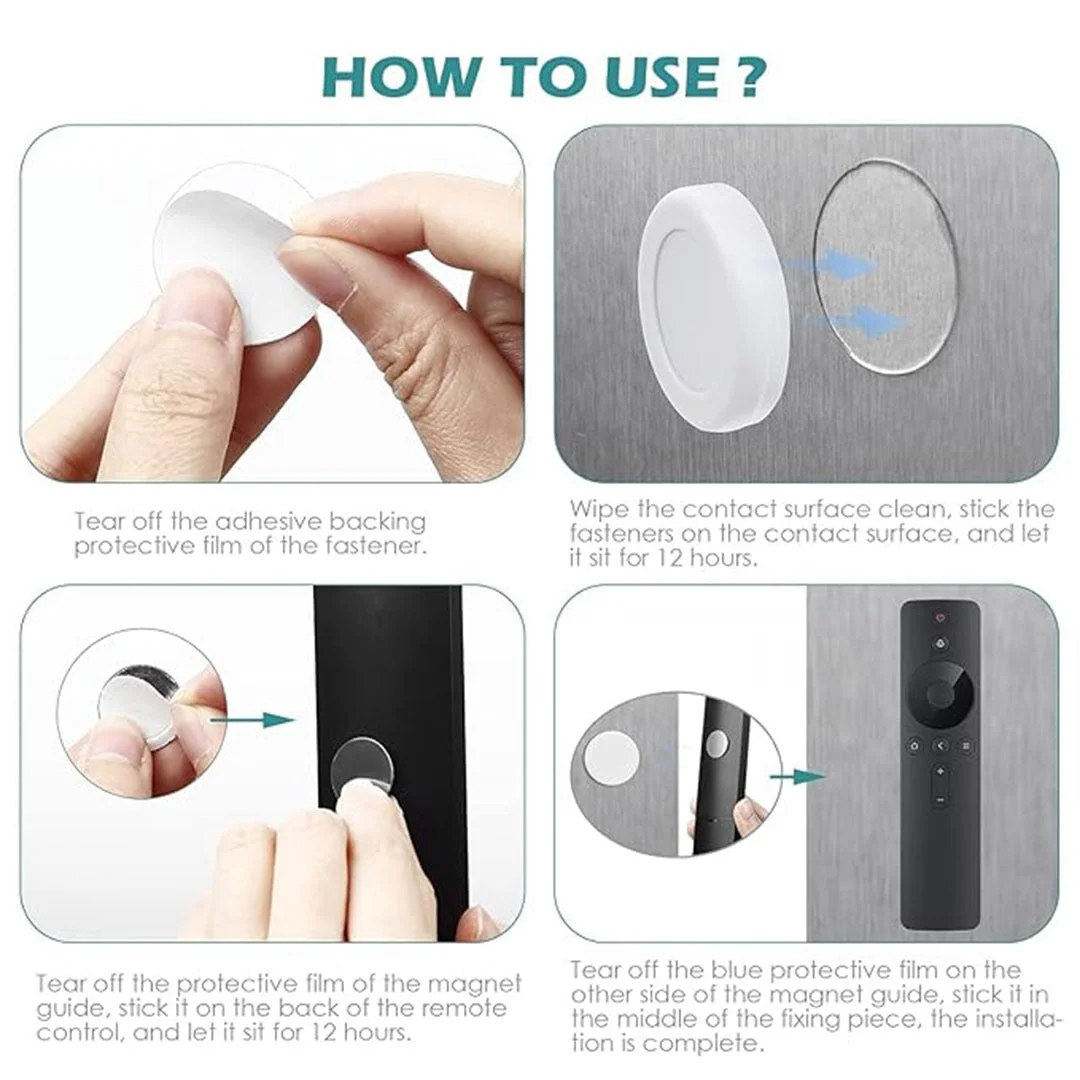 HOW TO USE ?

Tear off the adhesive backing protective film of the fastener.

Wipe the contact surface clean, stick the fasteners on the contact surface, and let it sit for 12 hours.

Tear off the protective film of the magnet guide, stick it on the back of the remote control, and let it sit for 12 hours.

Tear off the blue protective film on the other side of the magnet guide, stick it in the middle of the fixing piece, the installation is complete.